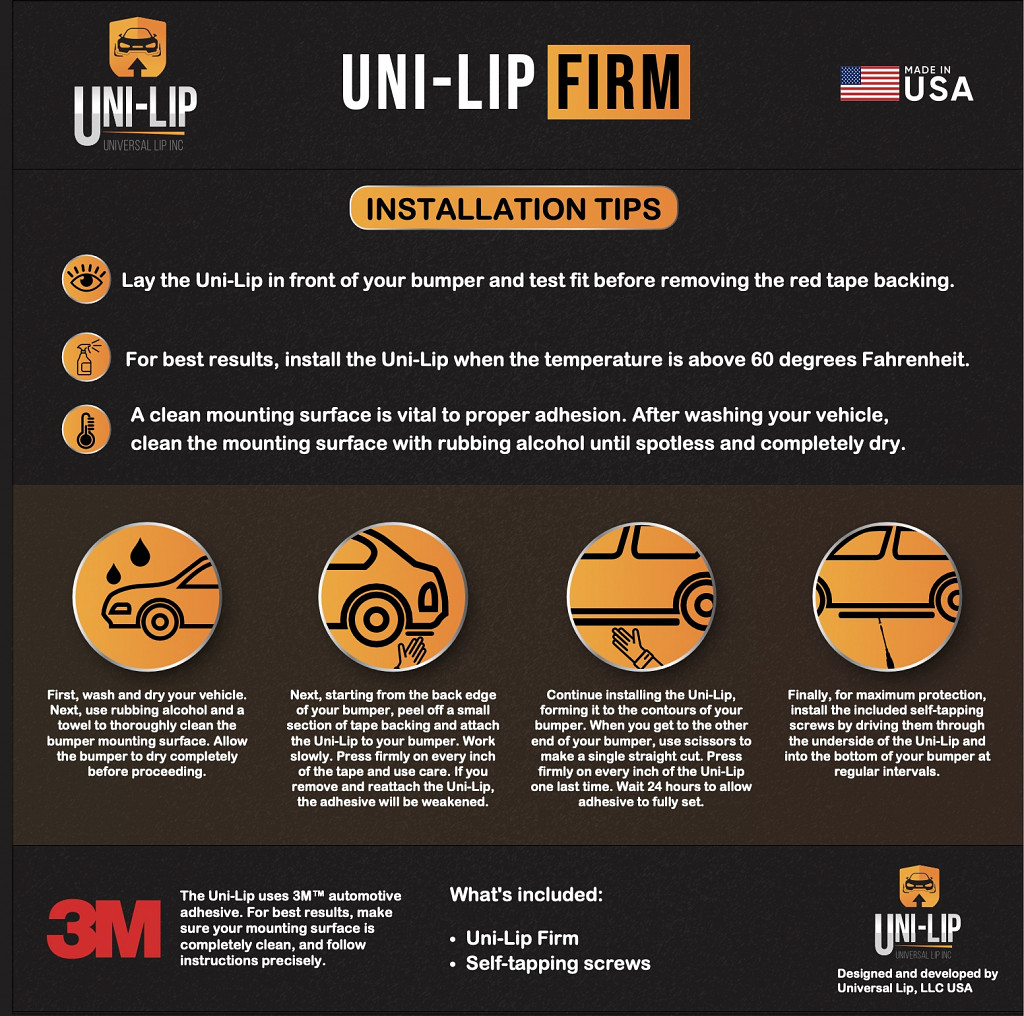 UNI-LIP
UNIVERSAL LIP INC

UNI-LIP FIRM

MADE IN USA

INSTALLATION TIPS

Lay the Uni-Lip in front of your bumper and test fit before removing the red tape backing.

For best results, install the Uni-Lip when the temperature is above 60 degrees Fahrenheit.

A clean mounting surface is vital to proper adhesion. After washing your vehicle, clean the mounting surface with rubbing alcohol until spotless and completely dry.

First, wash and dry your vehicle. Next, use rubbing alcohol and a towel to thoroughly clean the bumper mounting surface. Allow the bumper to dry completely before proceeding.

Next, starting from the back edge of your bumper, peel off a small section of tape backing and attach the Uni-Lip to your bumper. Work slowly. Press firmly on every inch of the tape and use care. If you remove and reattach the Uni-Lip, the adhesive will be weakened.

Continue installing the Uni-Lip, forming it to the contours of your bumper. When you get to the other end of your bumper, use scissors to make a single straight cut. Press firmly on every inch of the Uni-Lip one last time. Wait 24 hours to allow adhesive to fully set.

Finally, for maximum protection, install the included self-tapping screws by driving them through the underside of the Uni-Lip and into the bottom of your bumper at regular intervals.

3M

The Uni-Lip uses 3M™ automotive adhesive. For best results, make sure your mounting surface is completely clean, and follow instructions precisely.

What's included:
• Uni-Lip Firm
• Self-tapping screws

UNI-LIP
UNIVERSAL LIP INC

Designed and developed by Universal Lip, LLC USA